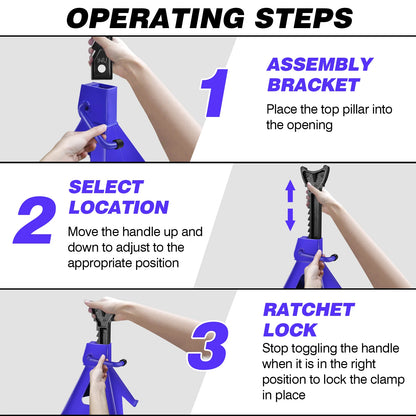 OPERATING STEPS

1

ASSEMBLY BRACKET

Place the top pillar into the opening

2

SELECT LOCATION

Move the handle up and down to adjust to the appropriate position

3

RATCHET LOCK

Stop toggling the handle when it is in the right position to lock the clamp in place